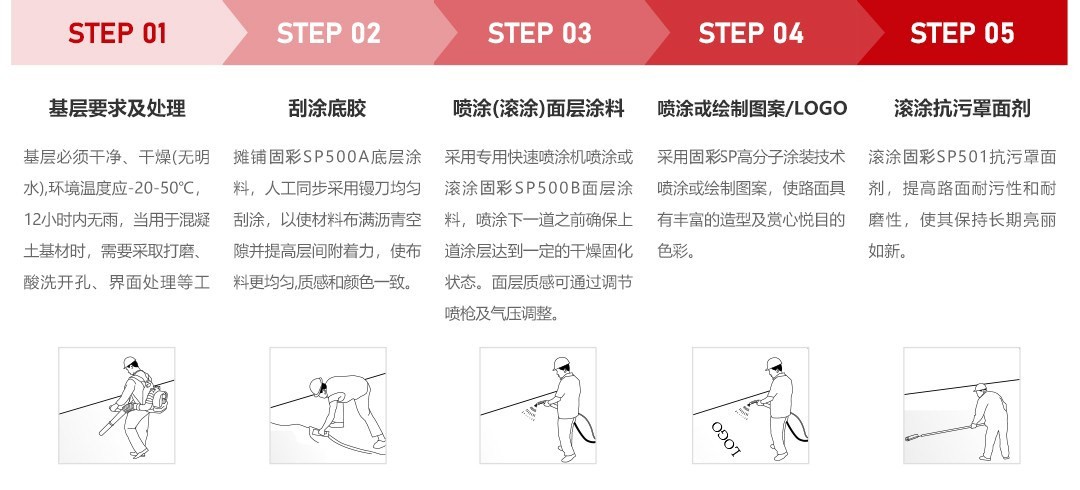 STEP 01

基层要求及处理

基层必须干净、干燥(无明水),环境温度应-20-50℃,12小时内无雨，当用于混凝土基材时，需要采取打磨、酸洗开孔、界面处理等工

STEP 02

刮涂底胶

摊铺固彩SP500A底层涂料，人工同步采用镘刀均匀刮涂，以使材料布满沥青空隙并提高层间附着力，使布料更均匀,质感和颜色一致。

STEP 03

喷涂(滚涂)面层涂料

采用专用快速喷涂机喷涂或滚涂固彩SP500B面层涂料，喷涂下一道之前确保上道涂层达到一定的干燥固化状态。面层质感可通过调节喷枪及气压调整。

STEP 04

喷涂或绘制图案/LOGO

采用固彩SP高分子涂装技术喷涂或绘制图案，使路面具有丰富的造型及赏心悦目的色彩。

LOGO

STEP 05

滚涂抗污罩面剂

滚涂固彩SP501抗污罩面剂，提高路面耐污性和耐磨性，使其保持长期亮丽如新。