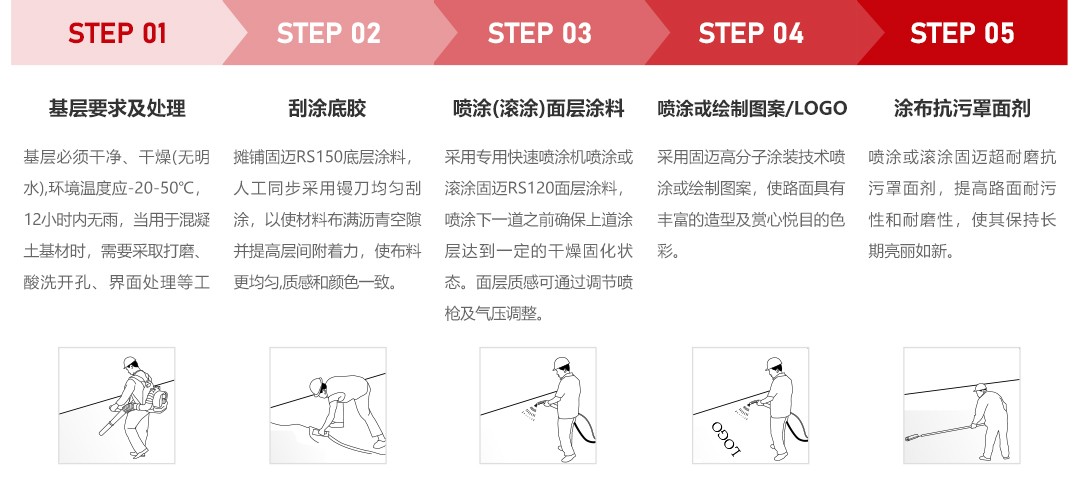 STEP 01

基层要求及处理

基层必须干净、干燥(无明水),环境温度应-20-50℃,12小时内无雨，当用于混凝土基材时，需要采取打磨、酸洗开孔、界面处理等工

STEP 02

刮涂底胶

摊铺固迈RS150底层涂料，人工同步采用镘刀均匀刮涂，以使材料布满沥青空隙并提高层间附着力，使布料更均匀,质感和颜色一致。

STEP 03

喷涂(滚涂)面层涂料

采用专用快速喷涂机喷涂或滚涂固迈RS120面层涂料，喷涂下一道之前确保上道涂层达到一定的干燥固化状态。面层质感可通过调节喷枪及气压调整。

STEP 04

喷涂或绘制图案/LOGO

采用固迈高分子涂装技术喷涂或绘制图案，使路面具有丰富的造型及赏心悦目的色彩。

LOGO

STEP 05

涂布抗污罩面剂

喷涂或滚涂固迈超耐磨抗污罩面剂，提高路面耐污性和耐磨性，使其保持长期亮丽如新。