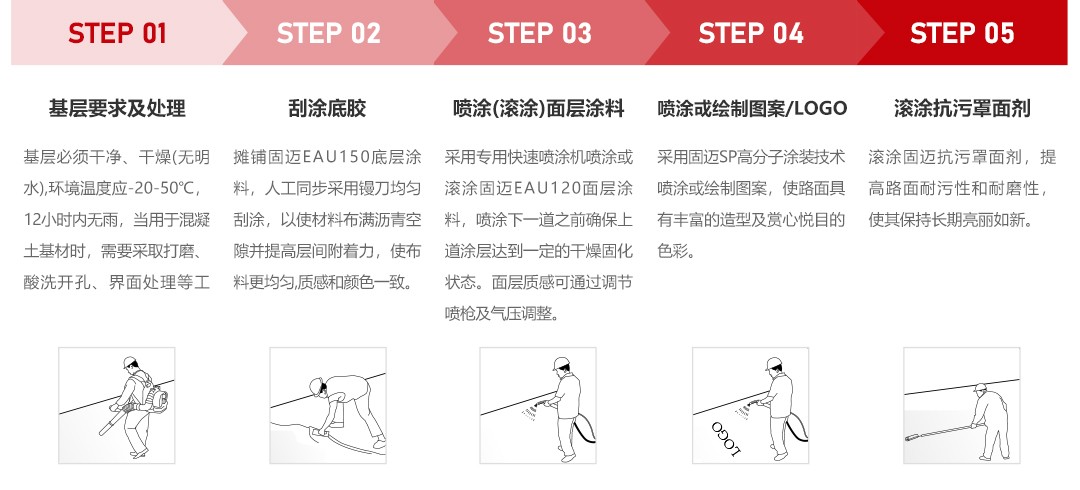 STEP 01

基层要求及处理

基层必须干净、干燥(无明水),环境温度应-20-50℃，12小时内无雨，当用于混凝土基材时，需要采取打磨、酸洗开孔、界面处理等工

STEP 02

刮涂底胶

摊铺固迈EAU150底层涂料，人工同步采用镘刀均匀刮涂，以使材料布满沥青空隙并提高层间附着力，使布料更均匀,质感和颜色一致。

STEP 03

喷涂(滚涂)面层涂料

采用专用快速喷涂机喷涂或滚涂固迈EAU120面层涂料，喷涂下一道之前确保上道涂层达到一定的干燥固化状态。面层质感可通过调节喷枪及气压调整。

STEP 04

喷涂或绘制图案/LOGO

采用固迈SP高分子涂装技术喷涂或绘制图案，使路面具有丰富的造型及赏心悦目的色彩。

LOGO

STEP 05

滚涂抗污罩面剂

滚涂固迈抗污罩面剂，提高路面耐污性和耐磨性，使其保持长期亮丽如新。